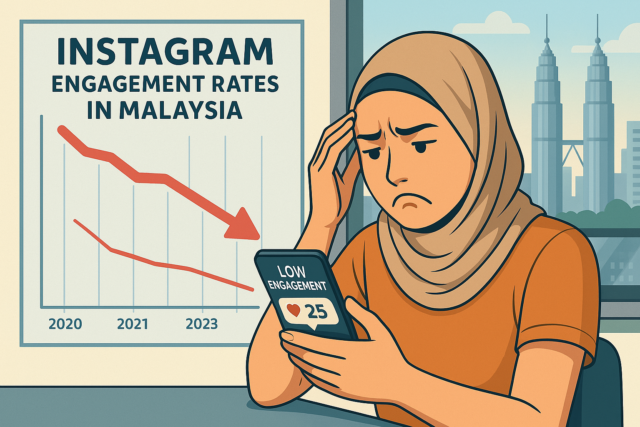 INSTAGRAM
ENGAGEMENT RATES
IN MALAYSIA

2020 2021 2023

LOW
ENGAGEMENT
25